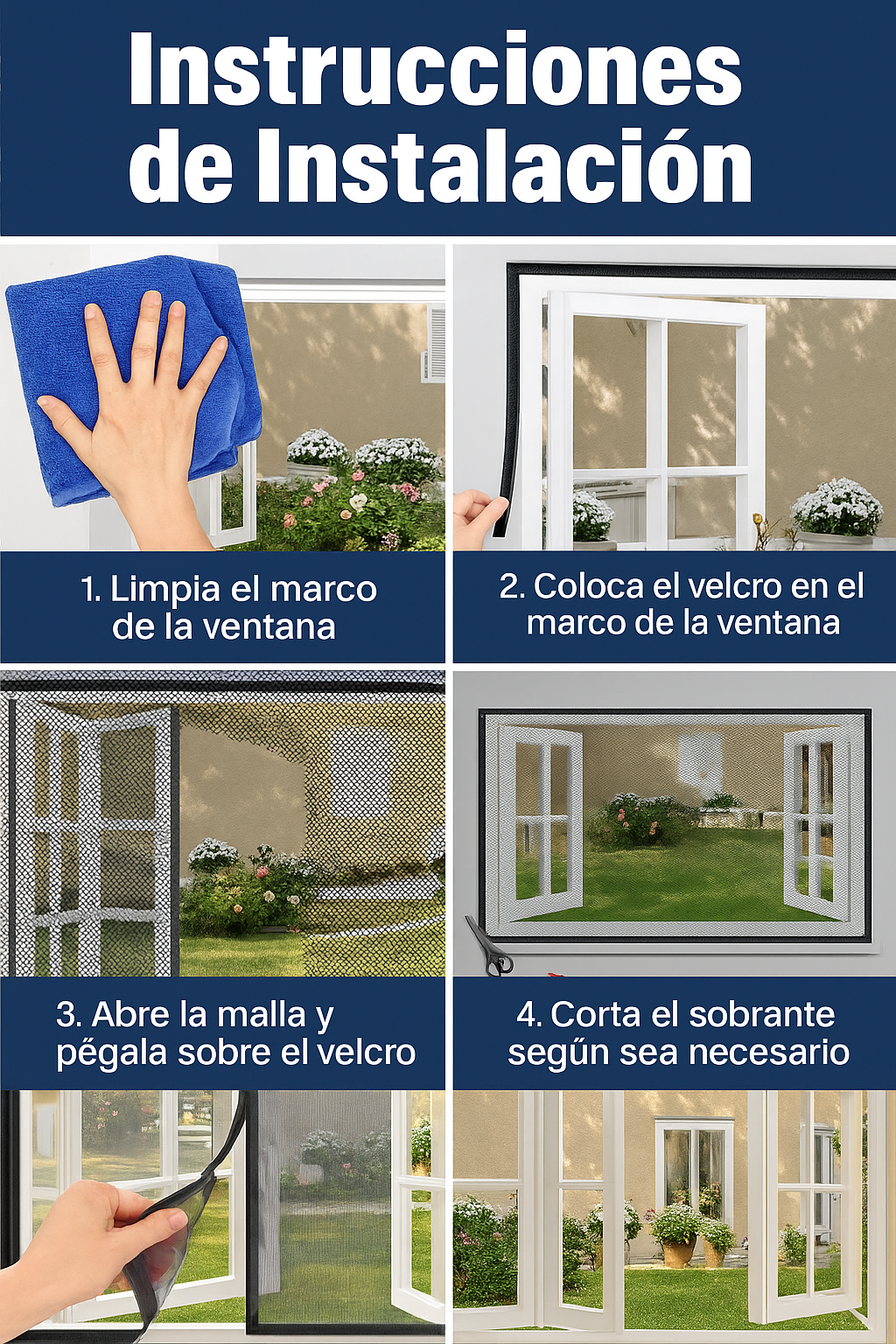 Instrucciones de Instalación

1. Limpia el marco de la ventana

2. Coloca el velcro en el marco de la ventana

3. Abre la malla y pégala sobre el velcro

4. Corta el sobrante segűn sea necesario