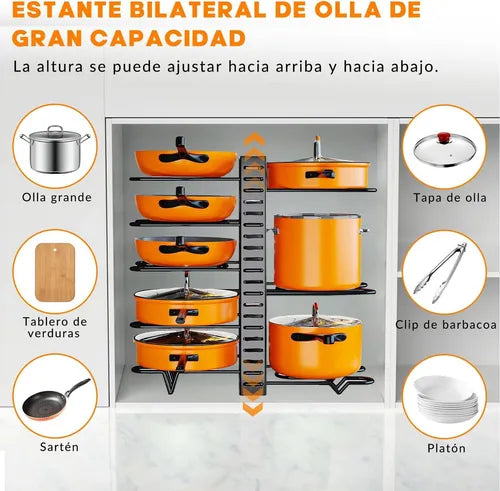 ESTANTE BILATERAL DE OLLA DE GRAN CAPACIDAD

La altura se puede ajustar hacia arriba y hacia abajo.

Olla grande

Tablero de verduras

Sartén

Tapa de olla

Clip de barbacoa

Platón